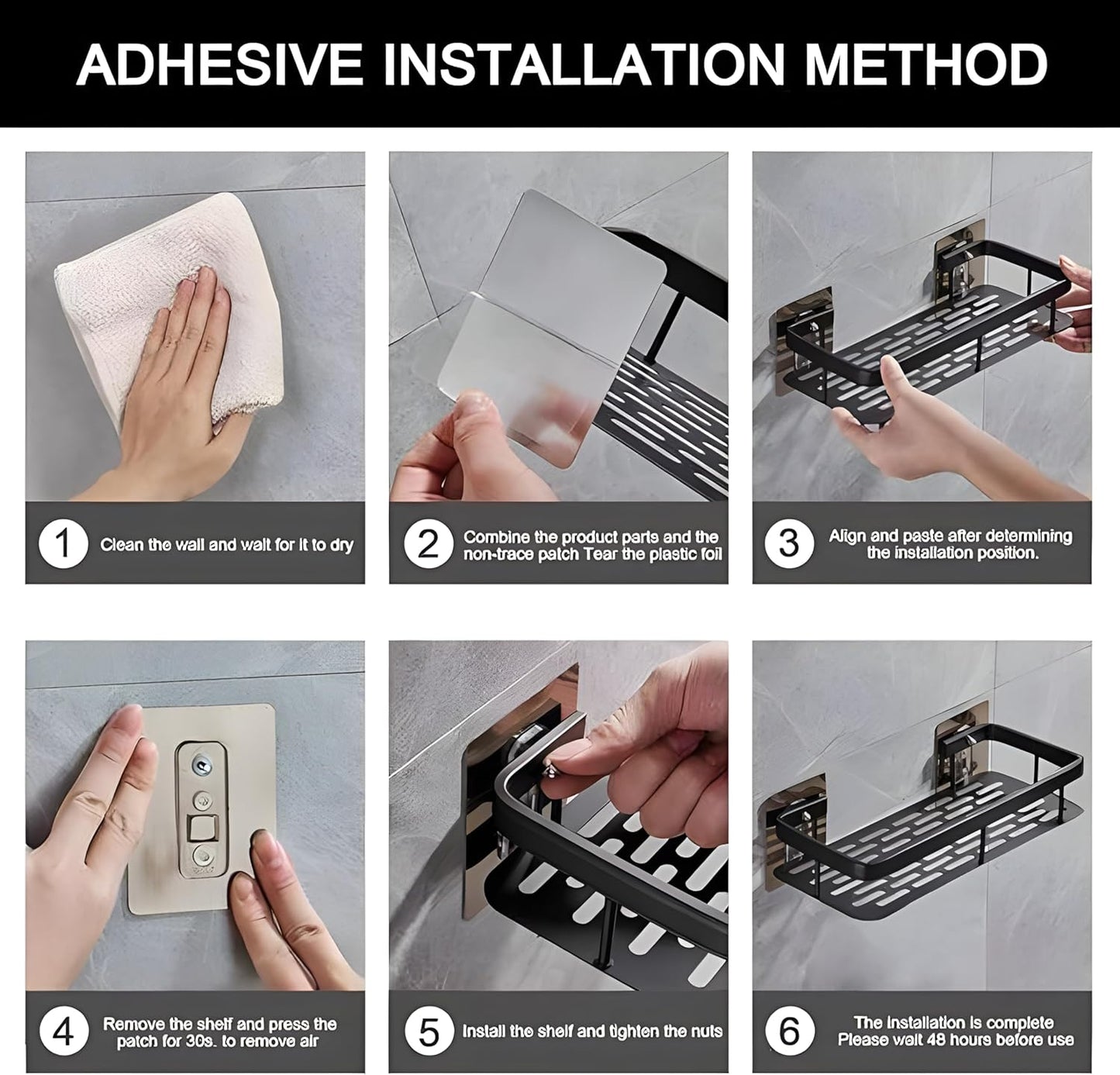 ADHESIVE INSTALLATION METHOD

1 Clean the wall and wait for it to dry

2 Combine the product parts and the non-trace patch Tear the plastic foil

3 Align and paste after determining the installation position.

4 Remove the shelf and press the patch for 30s. to remove air

5 Install the shelf and tighten the nuts

6 The installation is complete Please wait 48 hours before use