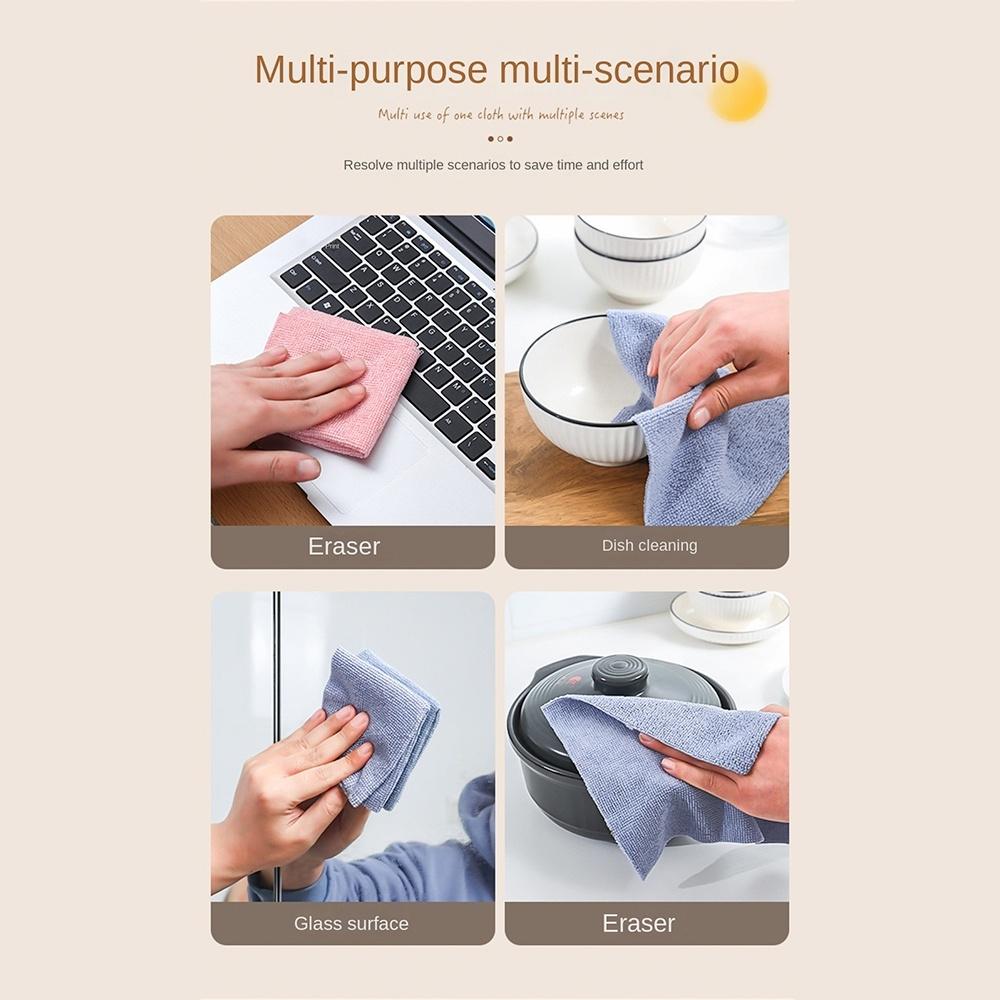 Multi-purpose multi-scenario

Multi use of one cloth with multiple scenes

Resolve multiple scenarios to save time and effort

Eraser

Dish cleaning

Glass surface

Eraser